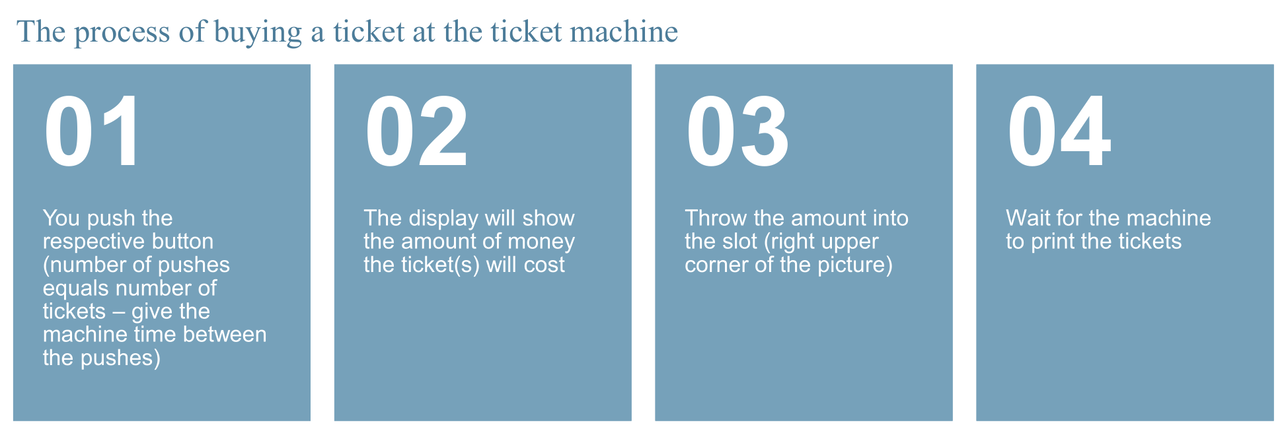 The process of buying a ticket at the ticket machine

01

You push the respective button (number of pushes equals number of tickets – give the machine time between the pushes)

02

The display will show the amount of money the ticket(s) will cost

03

Throw the amount into the slot (right upper corner of the picture)

04

Wait for the machine to print the tickets